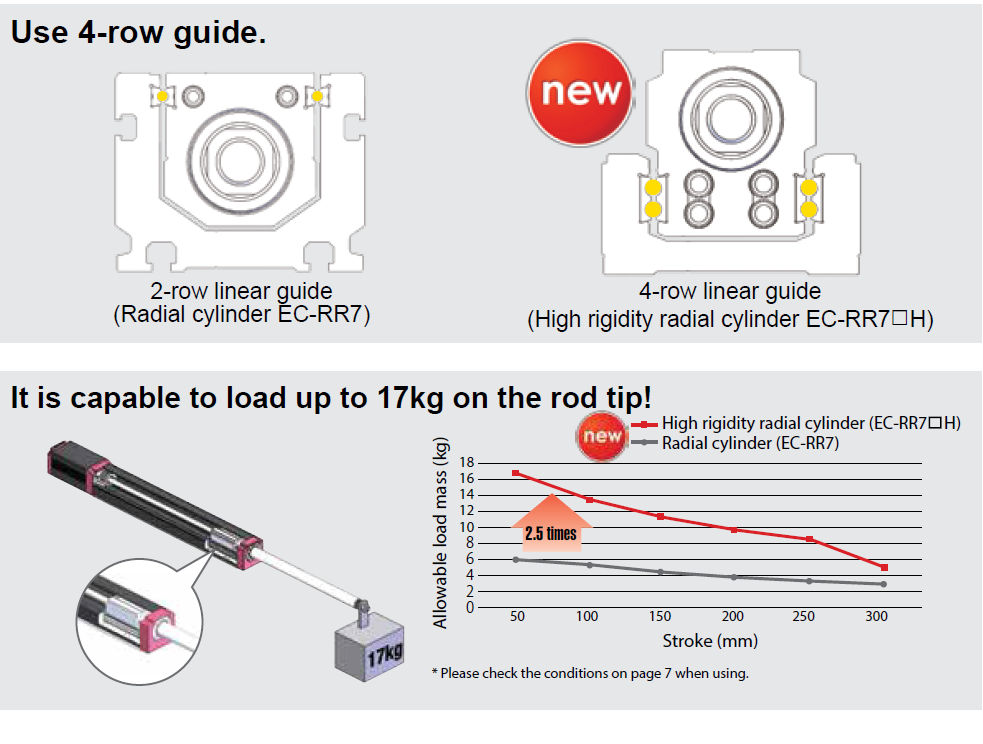 Use 4-row guide.

2-row linear guide
(Radial cylinder EC-RR7)

new

4-row linear guide
(High rigidity radial cylinder EC-RR7□H)

It is capable to load up to 17kg on the rod tip!

17kg

new

High rigidity radial cylinder (EC-RR7□H)
Radial cylinder (EC-RR7)

Allowable load mass (kg)

18
16
14
12
10
8
6
4
2
0

2.5 times

50 100 150 200 250 300

Stroke (mm)

* Please check the conditions on page 7 when using.